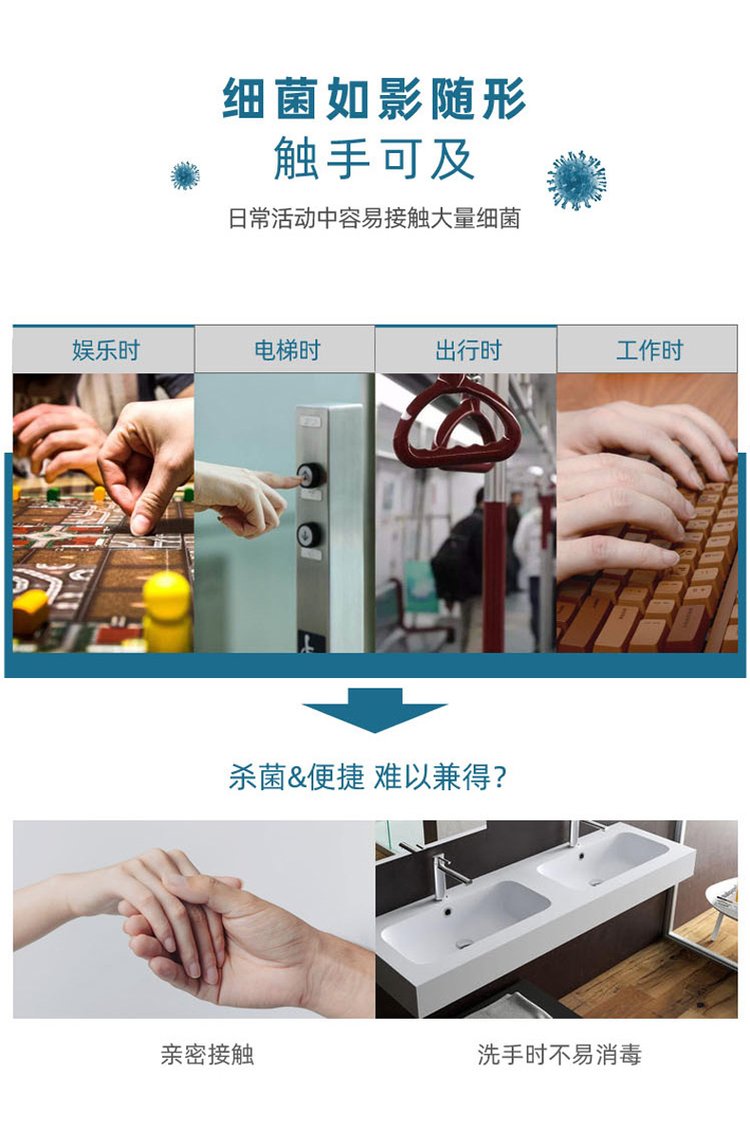 细菌如影随形
触手可及

日常活动中容易接触大量细菌

娱乐时

电梯时

出行时

工作时

杀菌&便捷 难以兼得？

亲密接触

洗手时不易消毒