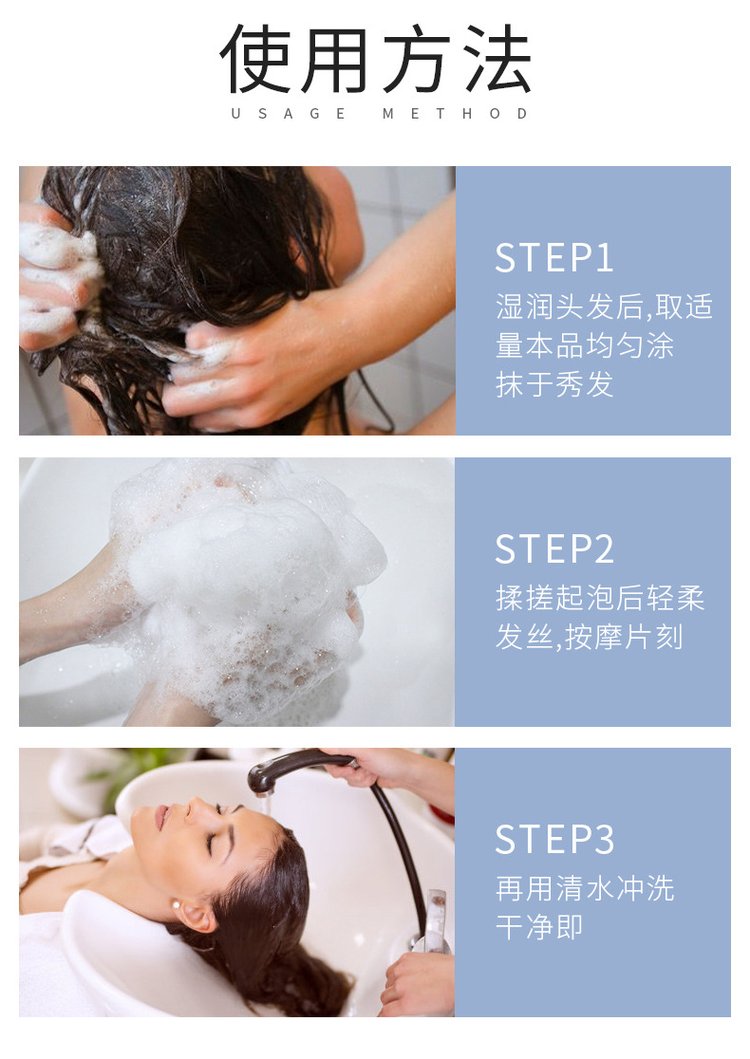 使用方法
USAGE METHOD

STEP1
湿润头发后,取适量本品均匀涂抹于秀发

STEP2
揉搓起泡后轻柔发丝,按摩片刻

STEP3
再用清水冲洗干净即